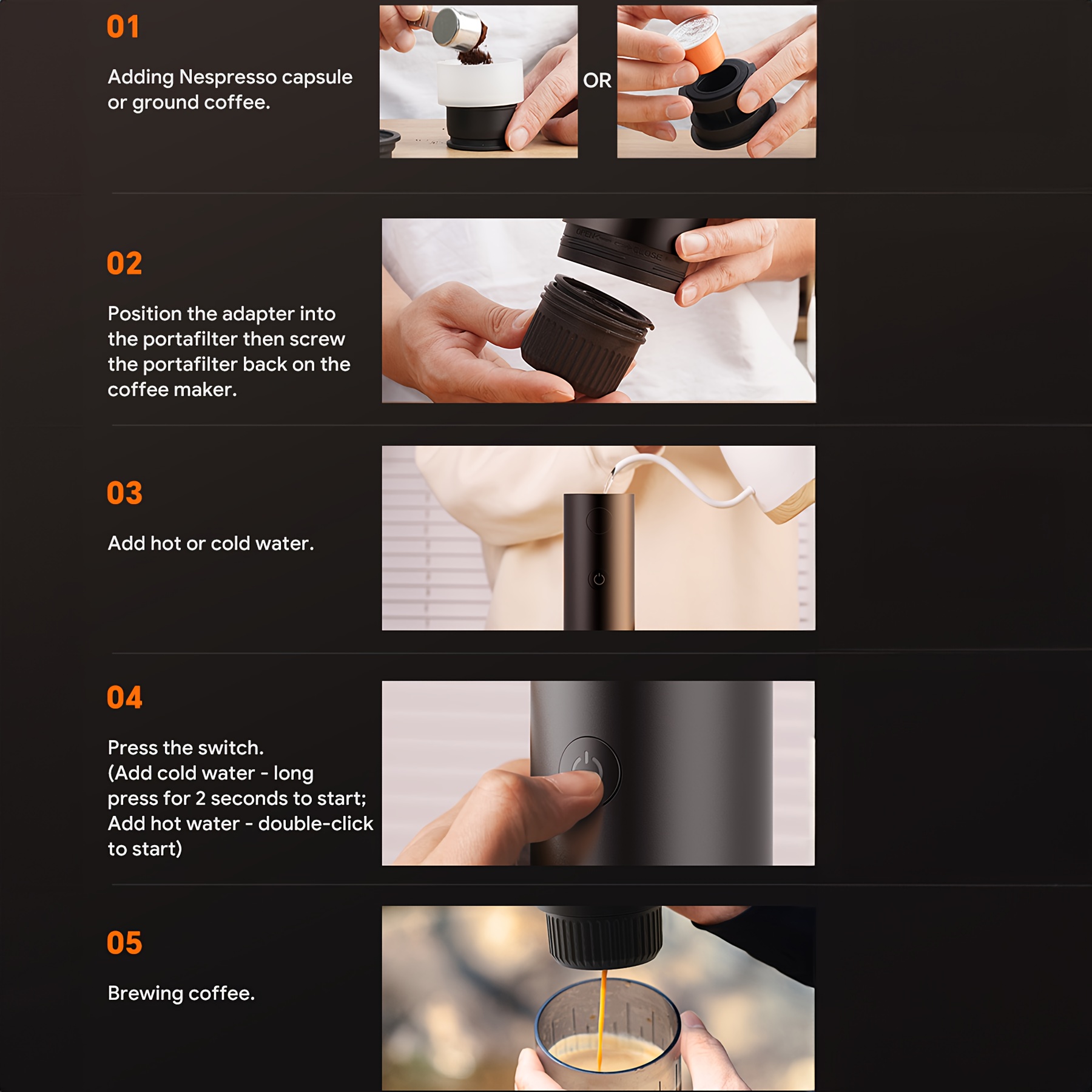 01

Adding Nespresso capsule or ground coffee.

OR

02

Position the adapter into the portafilter then screw the portafilter back on the coffee maker.

OPEN CLOSE

03

Add hot or cold water.

04

Press the switch. (Add cold water - long press for 2 seconds to start; Add hot water - double-click to start)

05

Brewing coffee.