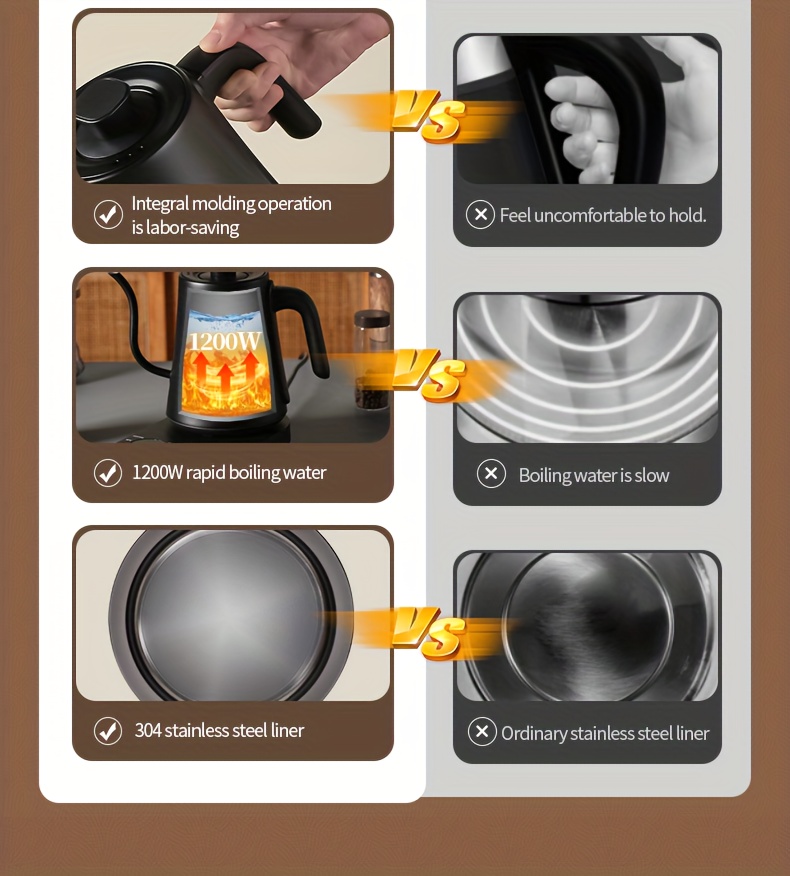 VS

Integral molding operation is labor-saving

Feel uncomfortable to hold.

1200W

VS

1200W rapid boiling water

Boiling water is slow

VS

304 stainless steel liner

Ordinary stainless steel liner