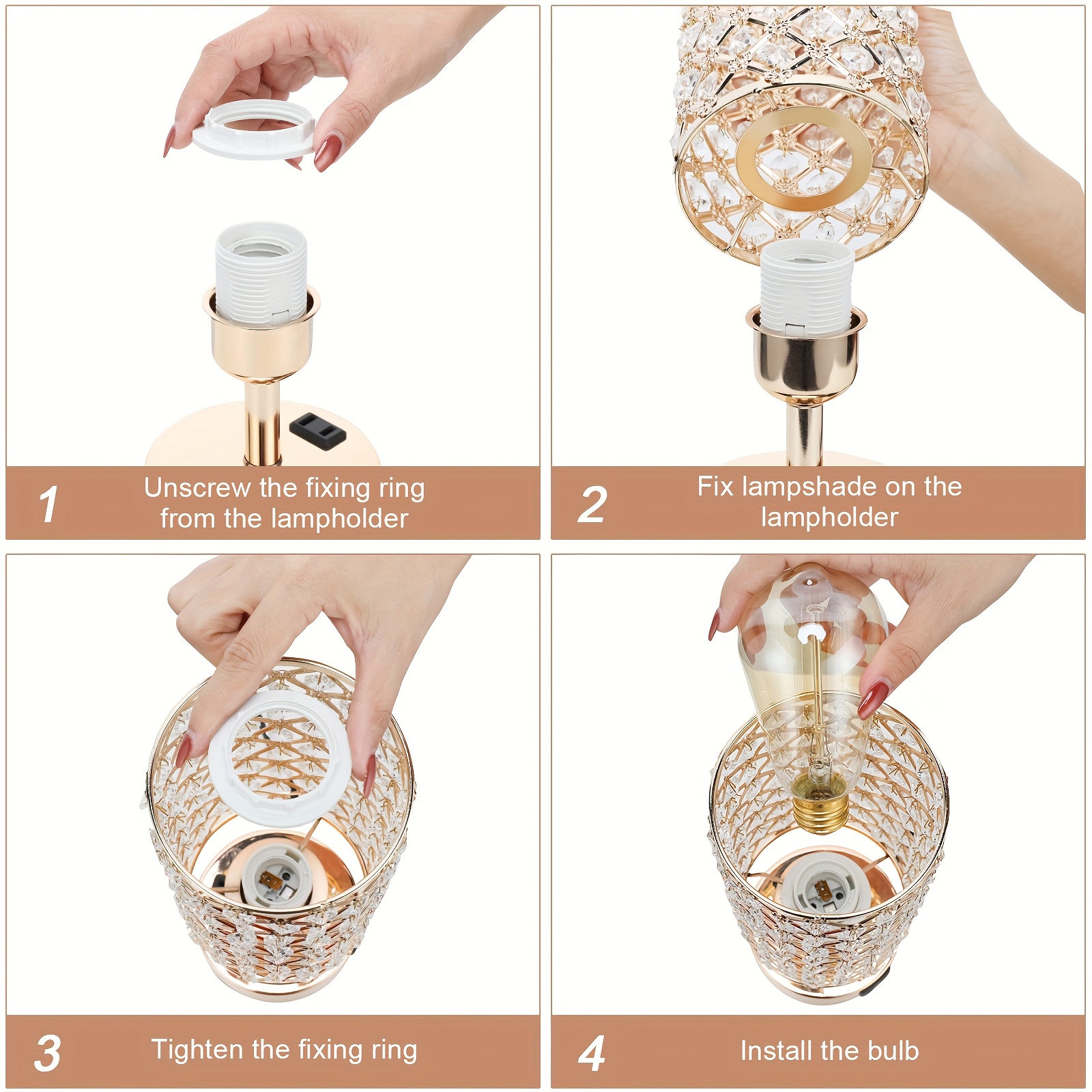 1 Unscrew the fixing ring from the lampholder

2 Fix lampshade on the lampholder

3 Tighten the fixing ring

4 Install the bulb